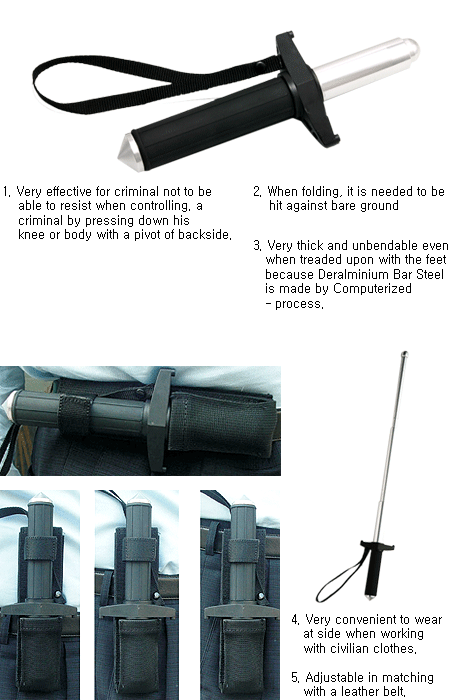 1. Very effective for criminal not to be able to resist when controlling, a criminal by pressing down his knee or body with a pivot of backside.

2. When folding, it is needed to be hit against bare ground

3. Very thick and unbendable even when treaded upon with the feet because Deralminium Bar Steel is made by Computerized - process.

4. Very convenient to wear at side when working with civilian clothes.

5. Adjustable in matching with a leather belt.